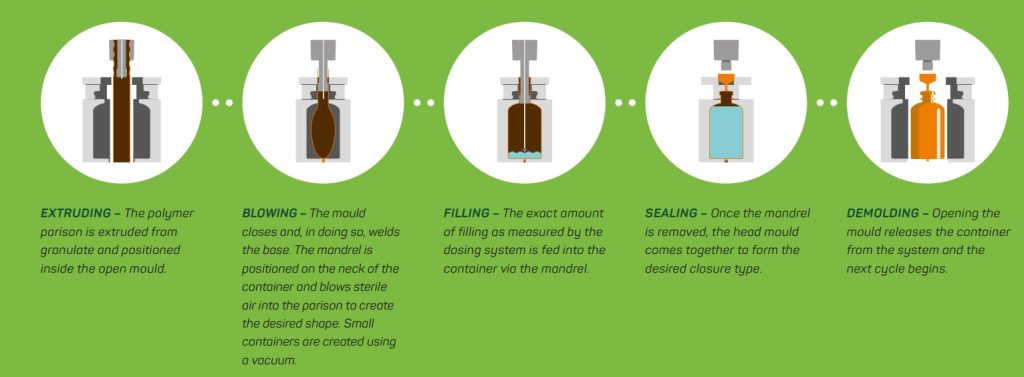 EXTRUDING – The polymer parison is extruded from granulate and positioned inside the open mould.

BLOWING – The mould closes and, in doing so, welds the base. The mandrel is positioned on the neck of the container and blows sterile air into the parison to create the desired shape. Small containers are created using a vacuum.

FILLING – The exact amount of filling as measured by the dosing system is fed into the container via the mandrel.

SEALING – Once the mandrel is removed, the head mould comes together to form the desired closure type.

DEMOLDING – Opening the mould releases the container from the system and the next cycle begins.